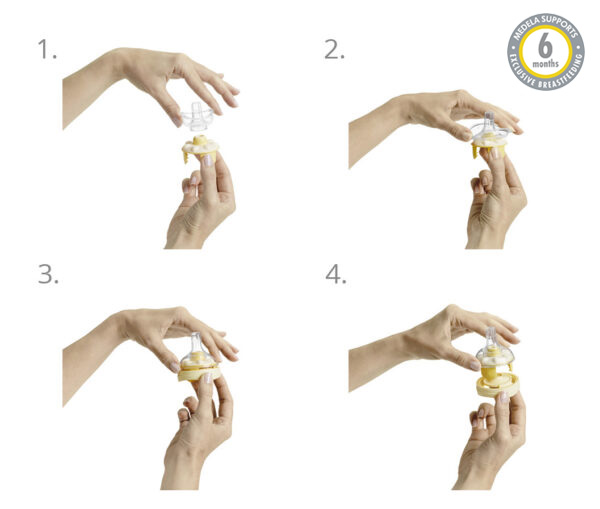 1.

2.

MEDELA SUPPORTS
6
months
EXCLUSIVE BREASTFEEDING

3.

4.